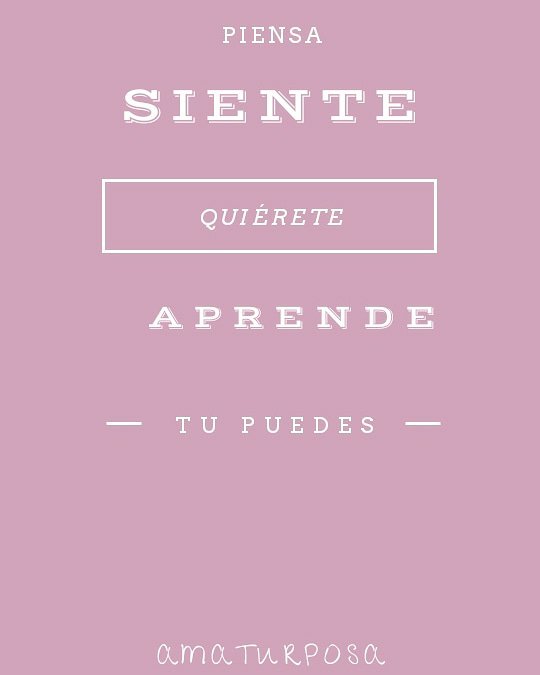 PIENSA

SIENTE

QUIÉRETE

APRENDE

— TU PUEDES —

amaturposa